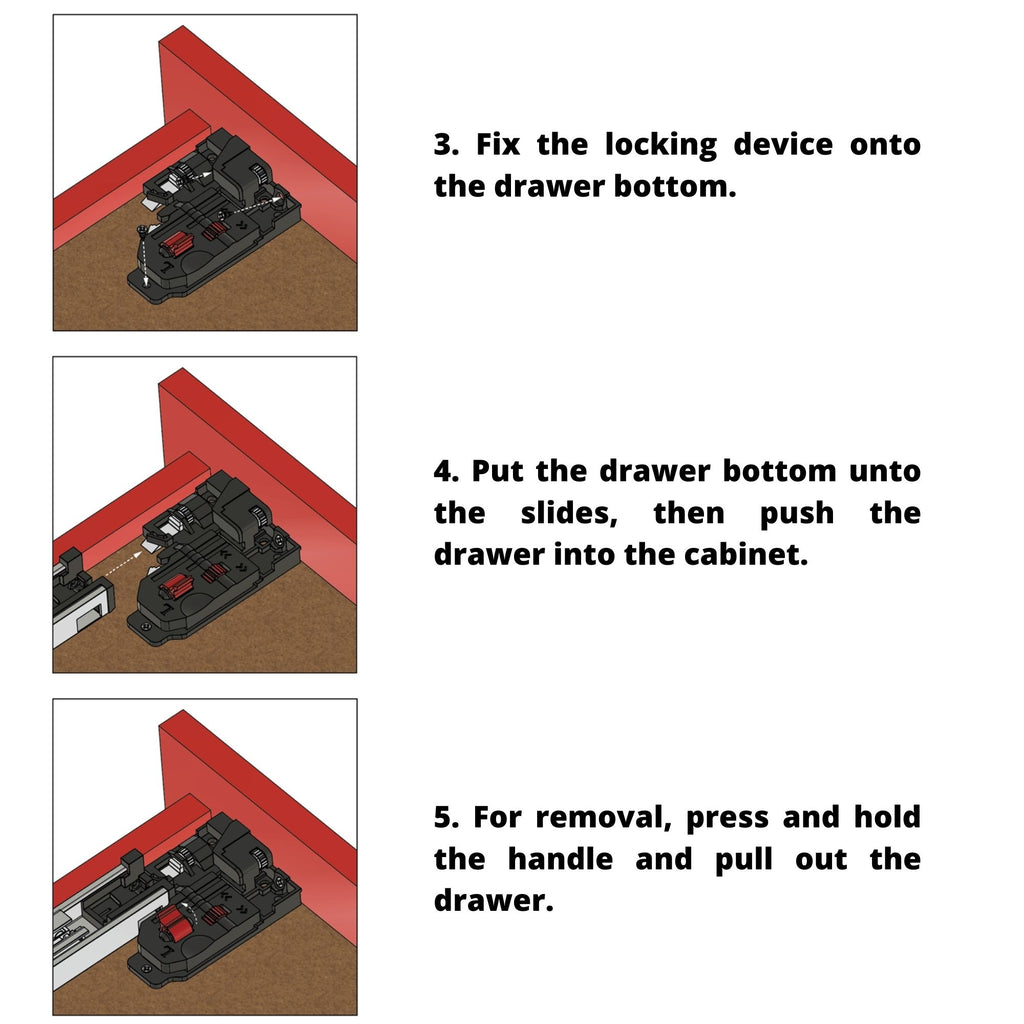 3. Fix the locking device onto the drawer bottom.

4. Put the drawer bottom unto the slides, then push the drawer into the cabinet.

5. For removal, press and hold the handle and pull out the drawer.