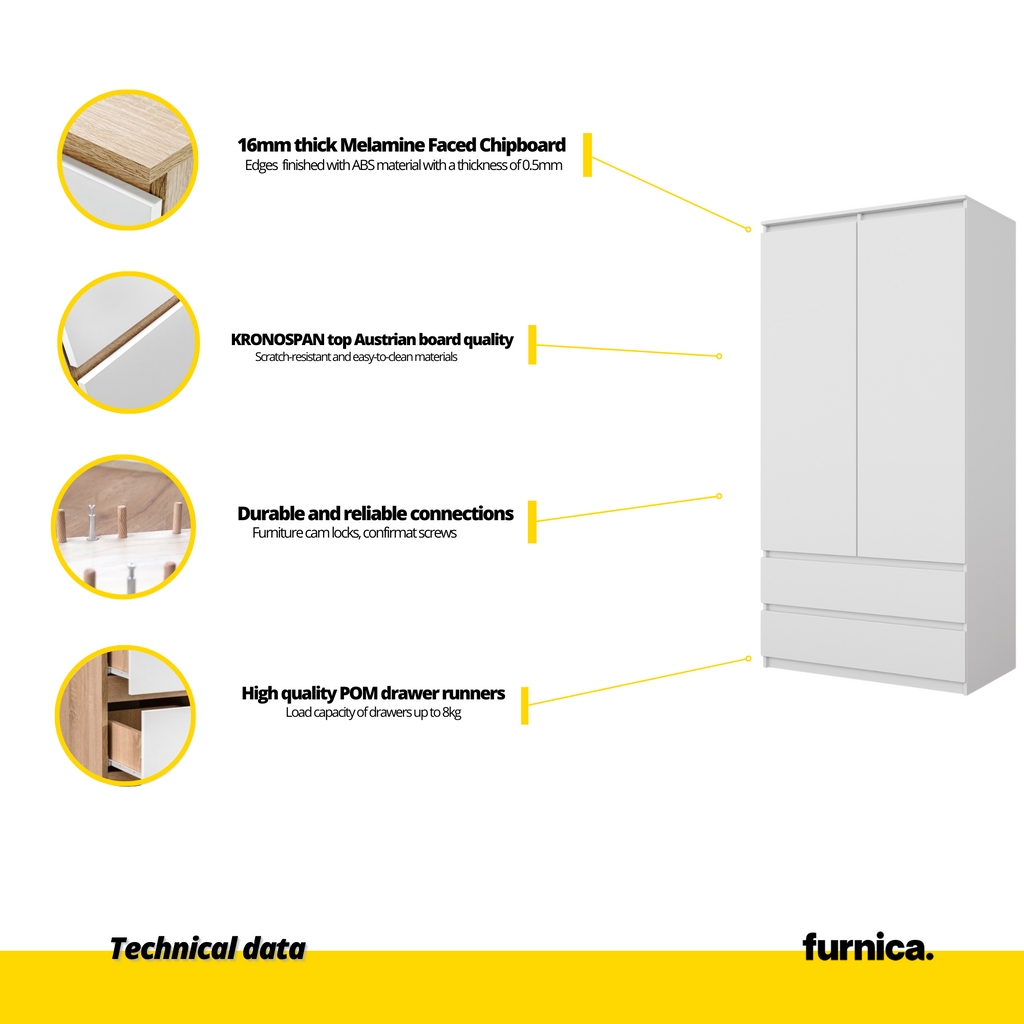 16mm thick Melamine Faced Chipboard
Edges finished with ABS material with a thickness of 0.5mm

KRONOSPAN top Austrian board quality
Scratch-resistant and easy-to-clean materials

Durable and reliable connections
Furniture cam locks, confirmat screws

High quality POM drawer runners
Load capacity of drawers up to 8kg

Technical data

furnica.