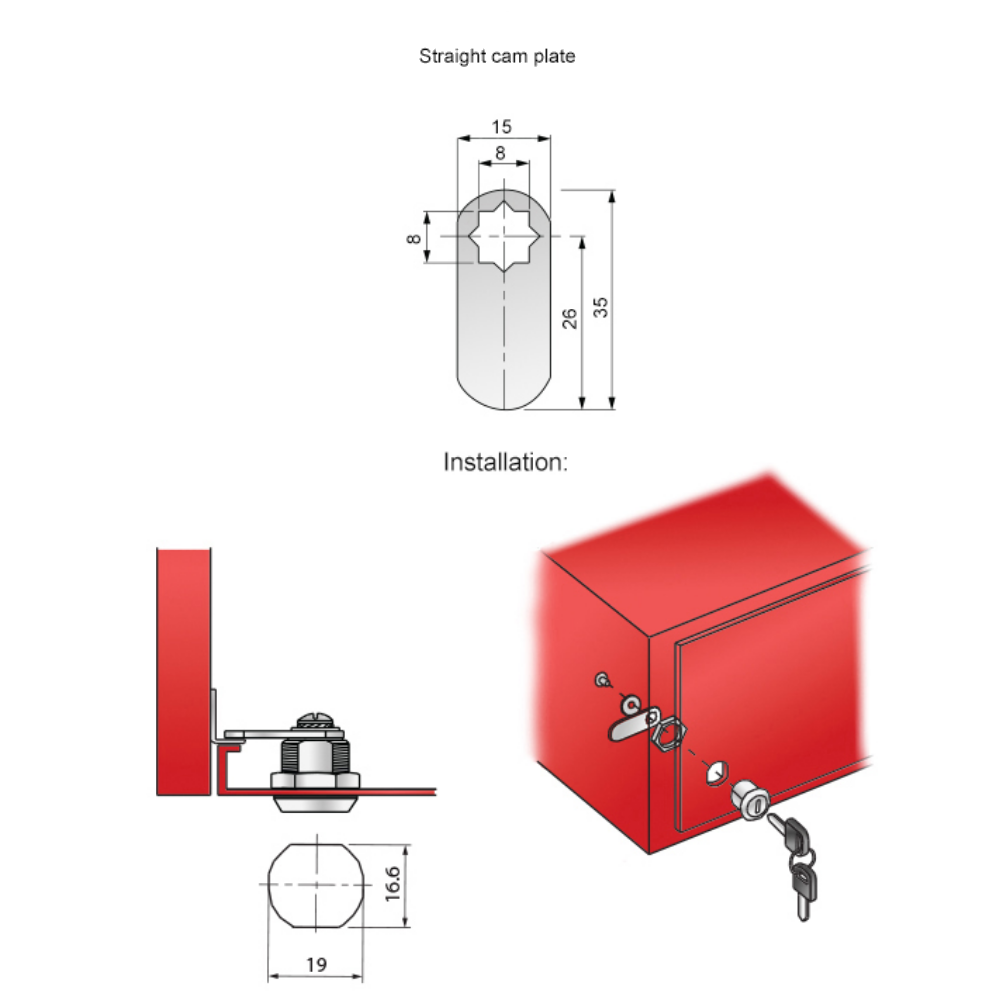 Straight cam plate

15
8
8
26
35

Installation:

16.6
19