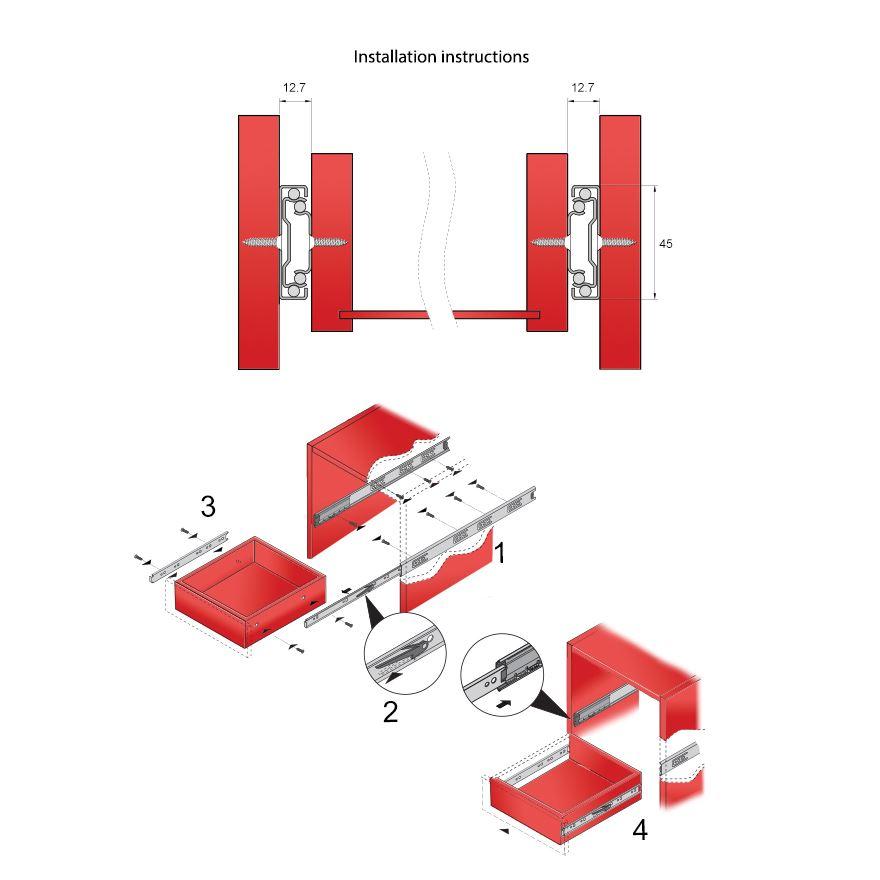 Installation instructions

12.7

12.7

45

3

1

2

4