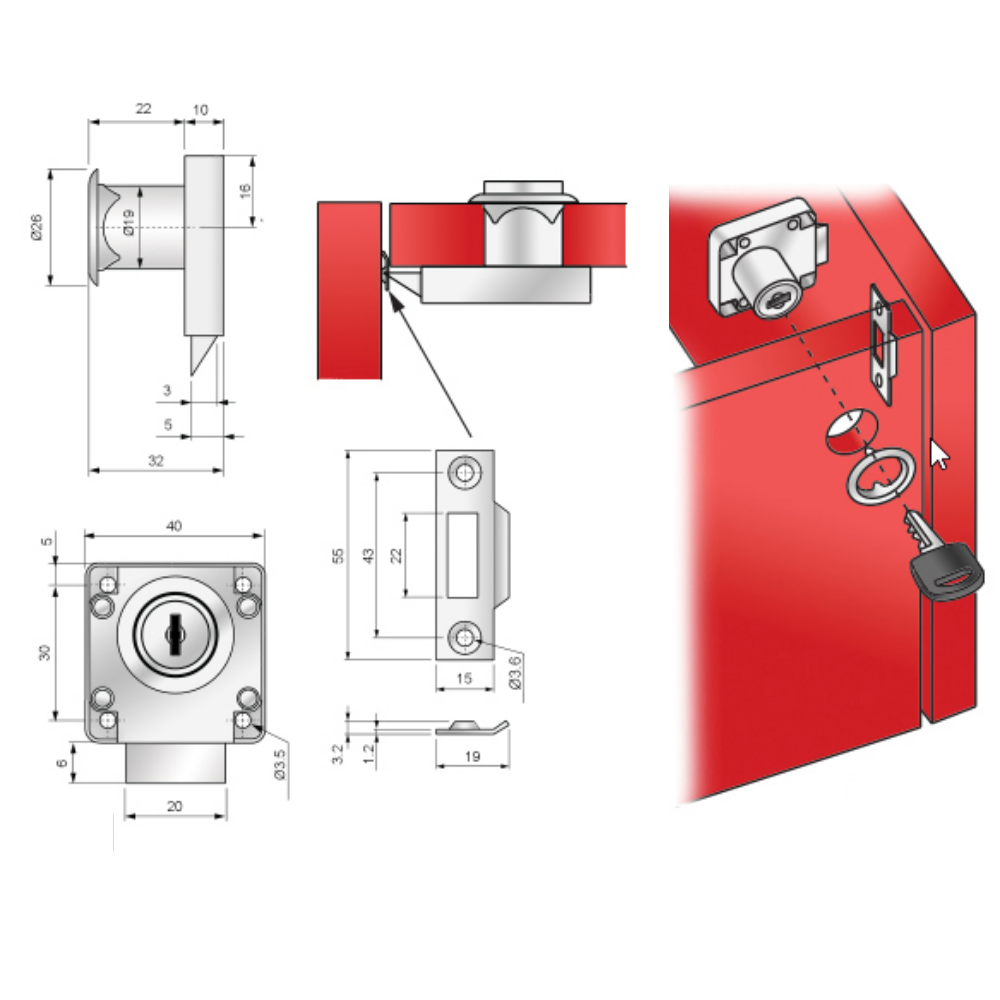 22
10
Ø26
Ø19
16
3
5
32
40
5
30
6
20
Ø3.5
55
43
22
15
Ø3.6
3.2
1.2
19