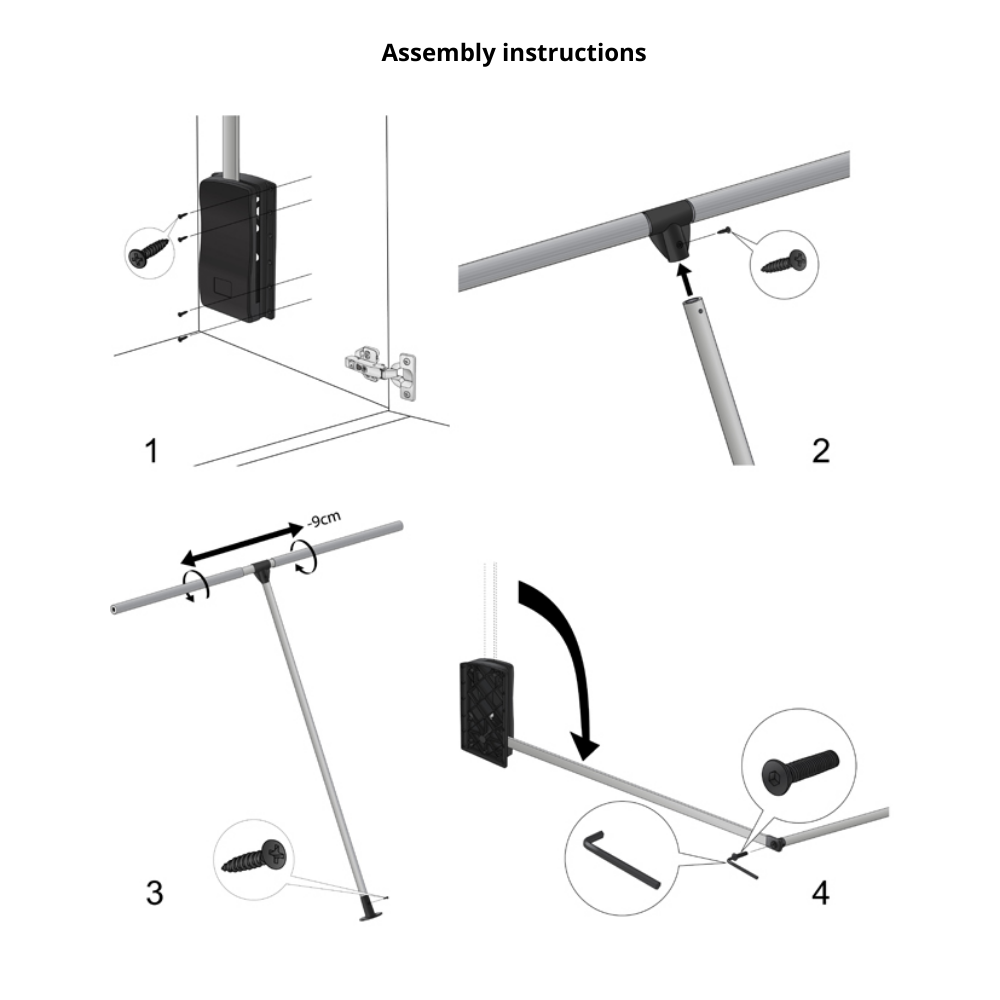 Assembly instructions

1

2

-9cm

3

4