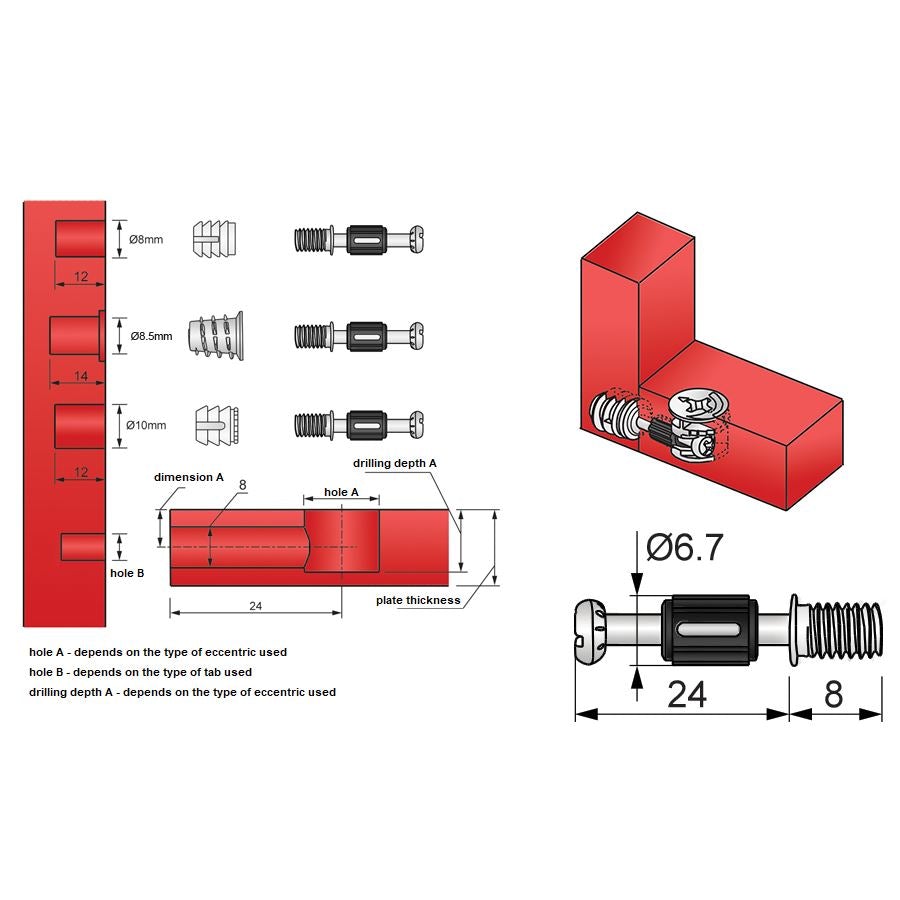 Ø8mm
12
Ø8.5mm
14
Ø10mm
12
dimension A
8
hole A
drilling depth A
hole B
24
plate thickness

hole A - depends on the type of eccentric used
hole B - depends on the type of tab used
drilling depth A - depends on the type of eccentric used

Ø6.7
24
8