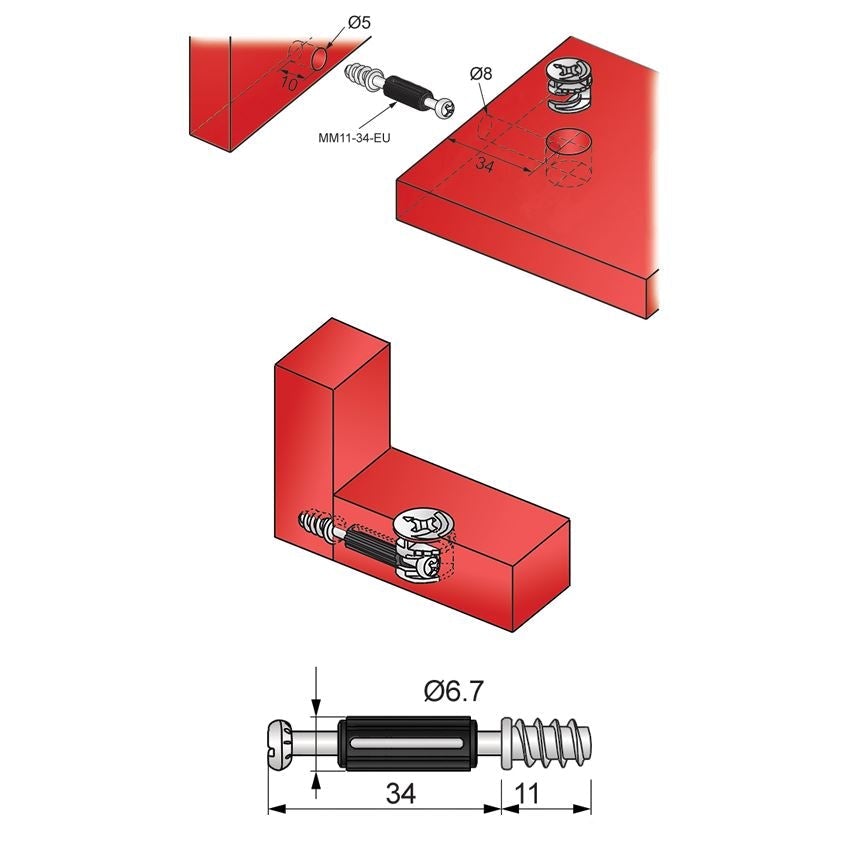 Ø5
10
MM11-34-EU
Ø8
34
Ø6.7
34
11