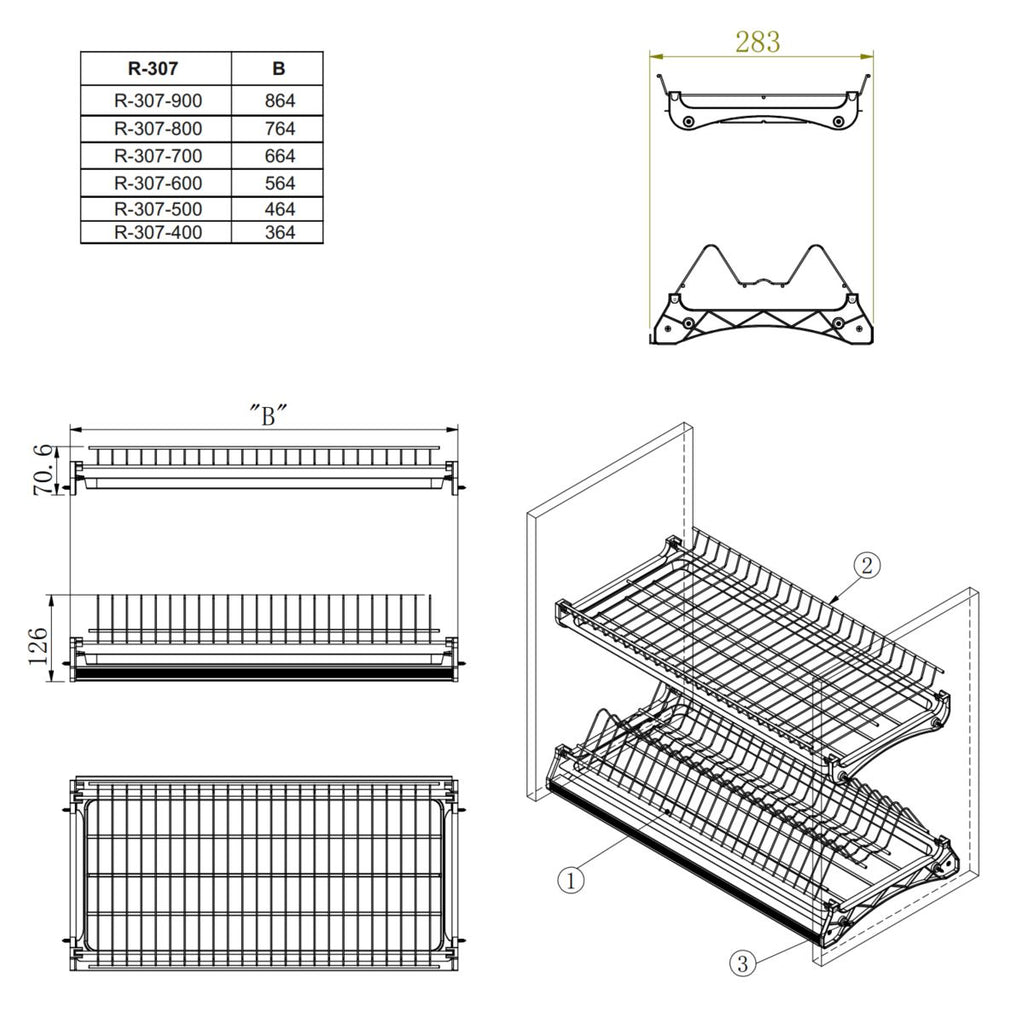 | R-307 | B |
|---|---|
| R-307-900 | 864 |
| R-307-800 | 764 |
| R-307-700 | 664 |
| R-307-600 | 564 |
| R-307-500 | 464 |
| R-307-400 | 364 |

283

"B"

70.6

126

2

1

3