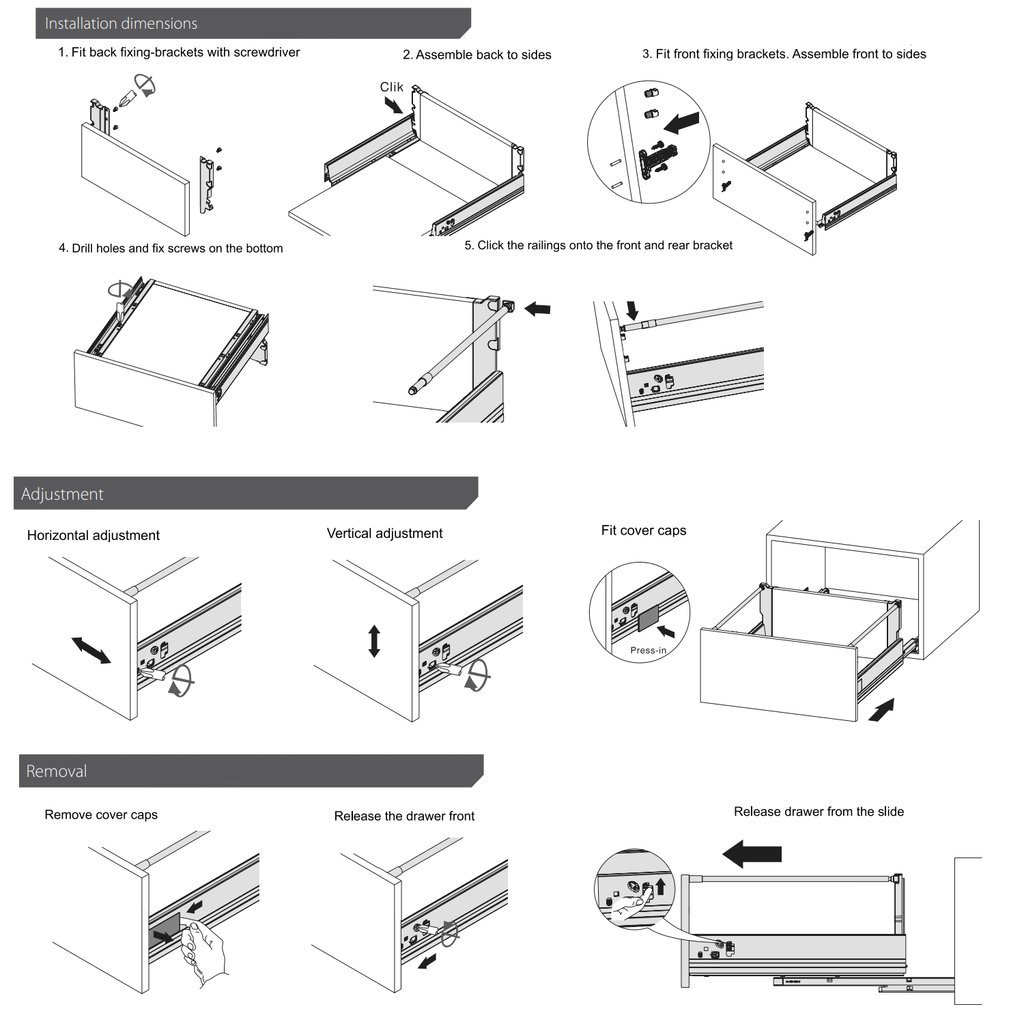 Installation dimensions

1. Fit back fixing-brackets with screwdriver

2. Assemble back to sides

Clik

3. Fit front fixing brackets. Assemble front to sides

4. Drill holes and fix screws on the bottom

5. Click the railings onto the front and rear bracket

Adjustment

Horizontal adjustment

Vertical adjustment

Fit cover caps

Press-in

Removal

Remove cover caps

Release the drawer front

Release drawer from the slide