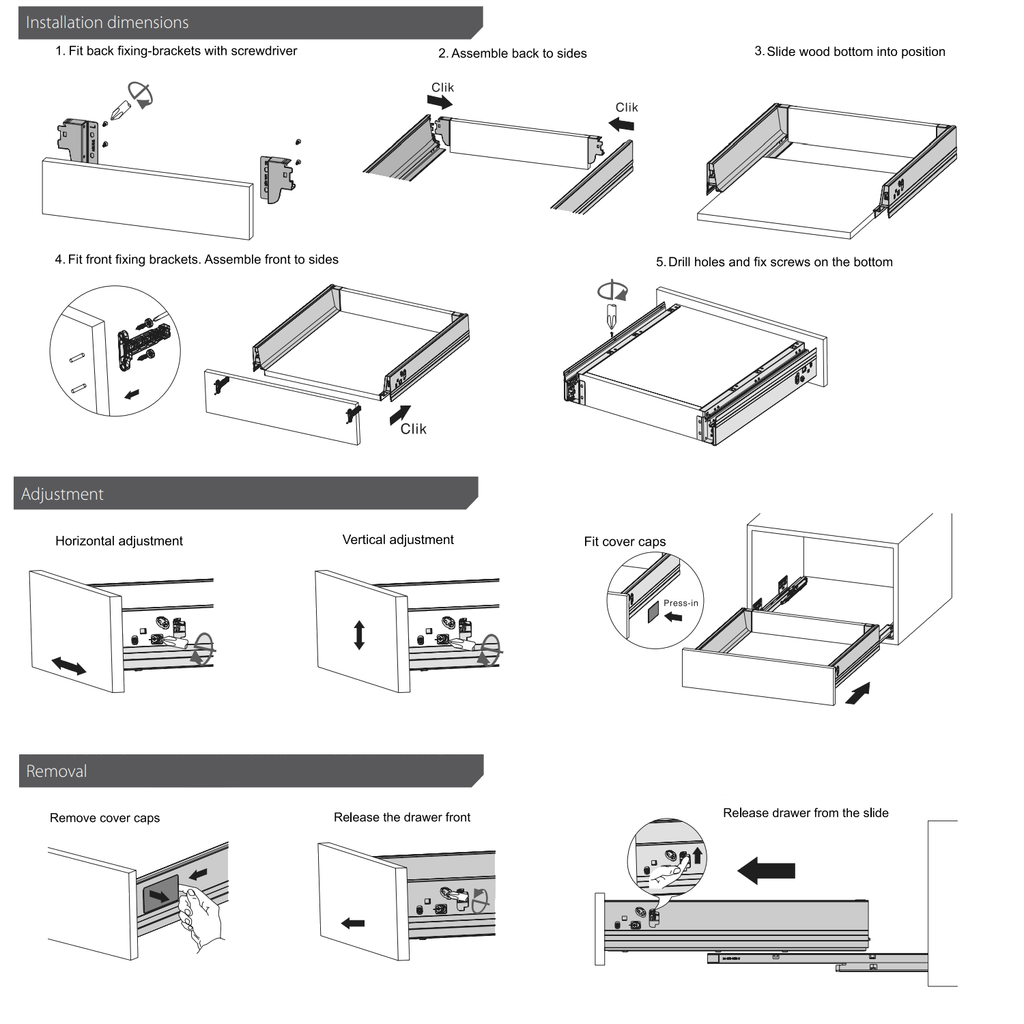 Installation dimensions

1. Fit back fixing-brackets with screwdriver

2. Assemble back to sides

Clik

Clik

3. Slide wood bottom into position

4. Fit front fixing brackets. Assemble front to sides

Clik

5. Drill holes and fix screws on the bottom

Adjustment

Horizontal adjustment

Vertical adjustment

Fit cover caps

Press-in

Removal

Remove cover caps

Release the drawer front

Release drawer from the slide