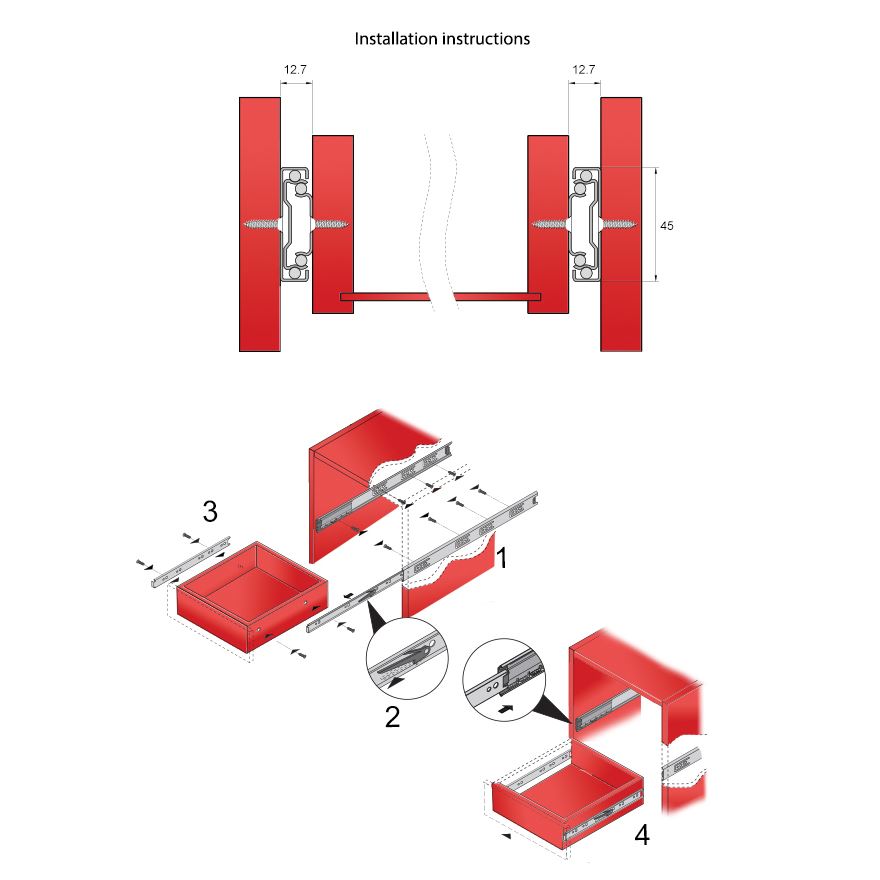 Installation instructions

12.7

12.7

45

3

1

2

4