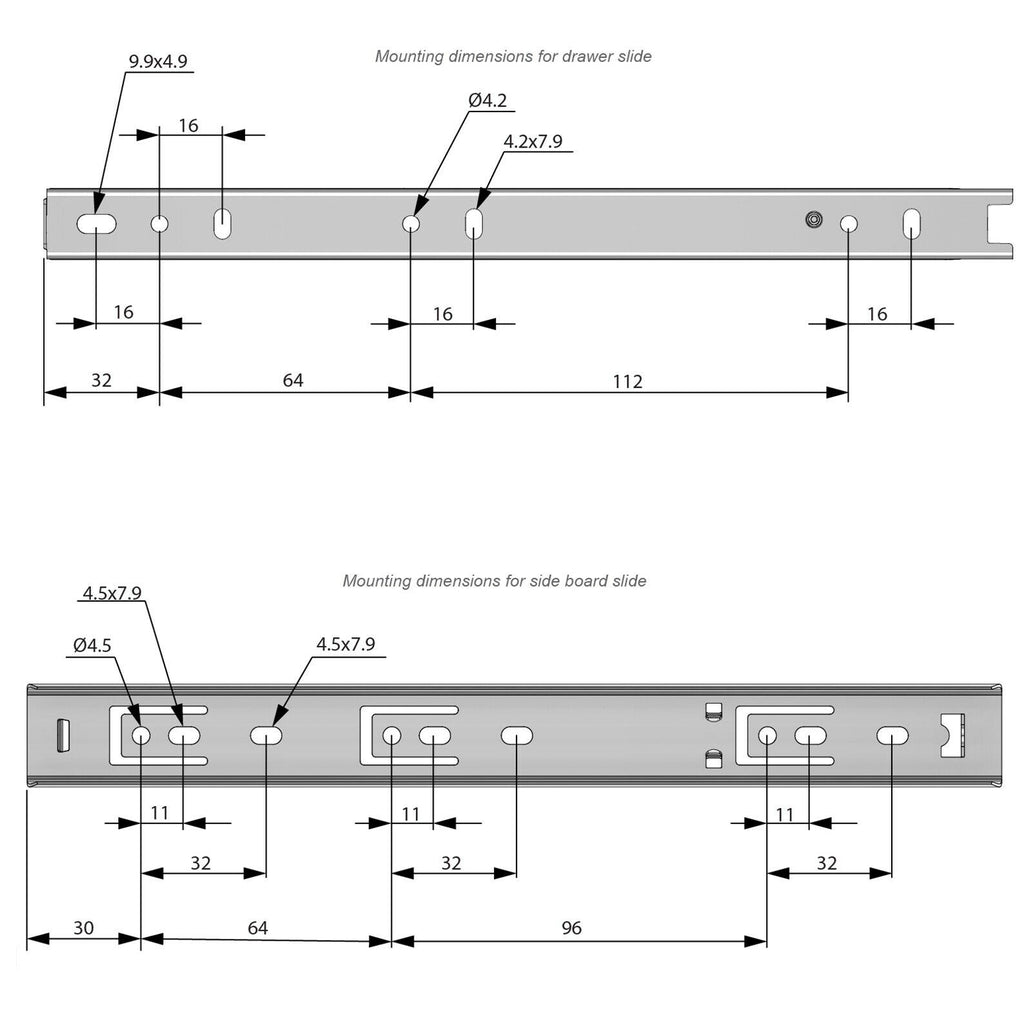 Mounting dimensions for drawer slide

9.9x4.9

16

Ø4.2

4.2x7.9

16

16

16

32

64

112

Mounting dimensions for side board slide

4.5x7.9

Ø4.5

4.5x7.9

11

11

11

32

32

32

30

64

96