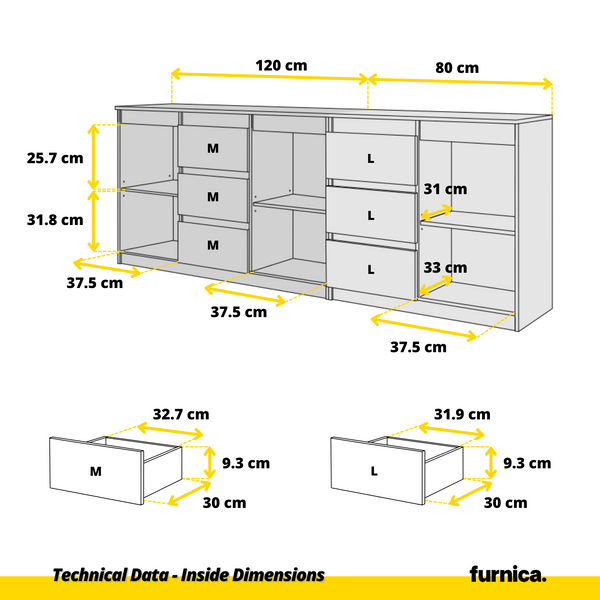 120 cm
80 cm
25.7 cm
31.8 cm
M
M
M
L
L
L
31 cm
33 cm
37.5 cm
37.5 cm
37.5 cm

32.7 cm
M
9.3 cm
30 cm

31.9 cm
L
9.3 cm
30 cm

Technical Data - Inside Dimensions
furnica.