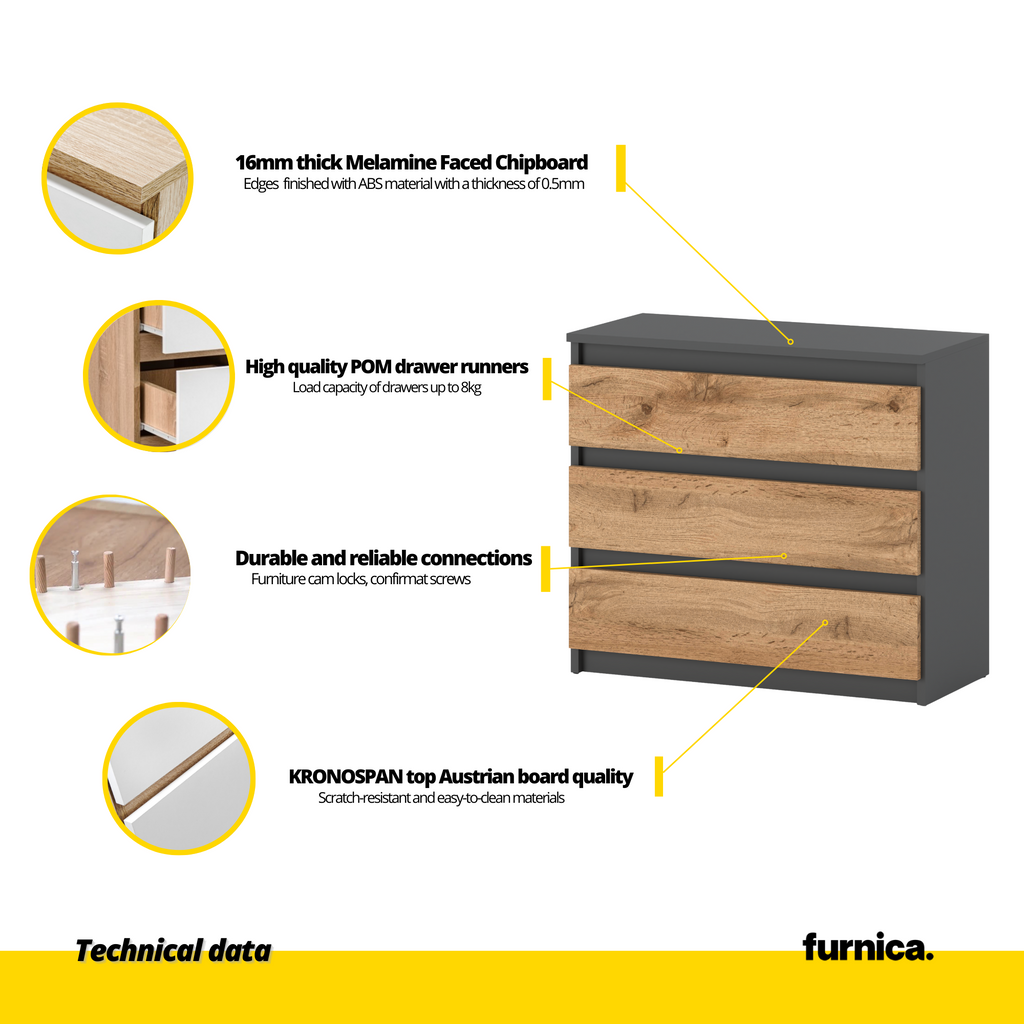 16mm thick Melamine Faced Chipboard
Edges finished with ABS material with a thickness of 0.5mm

High quality POM drawer runners
Load capacity of drawers up to 8kg

Durable and reliable connections
Furniture cam locks, confirmat screws

KRONOSPAN top Austrian board quality
Scratch-resistant and easy-to-clean materials

Technical data

furnica.