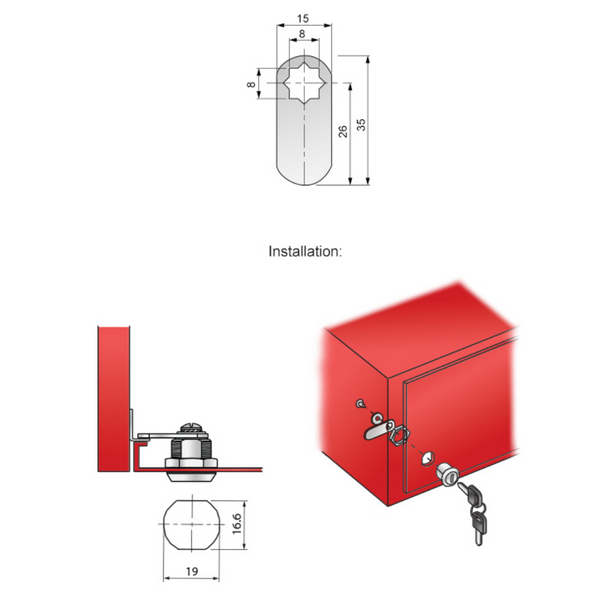 15
8
8
26
35

Installation:

16.6
19