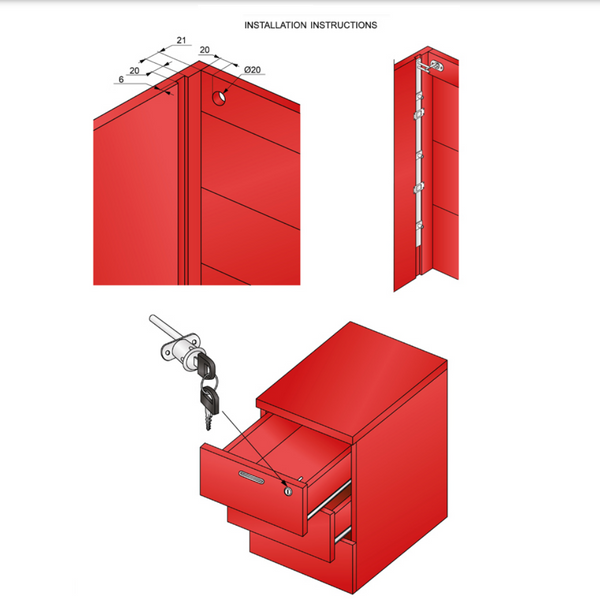 INSTALLATION INSTRUCTIONS

21
20
20
6
Ø20